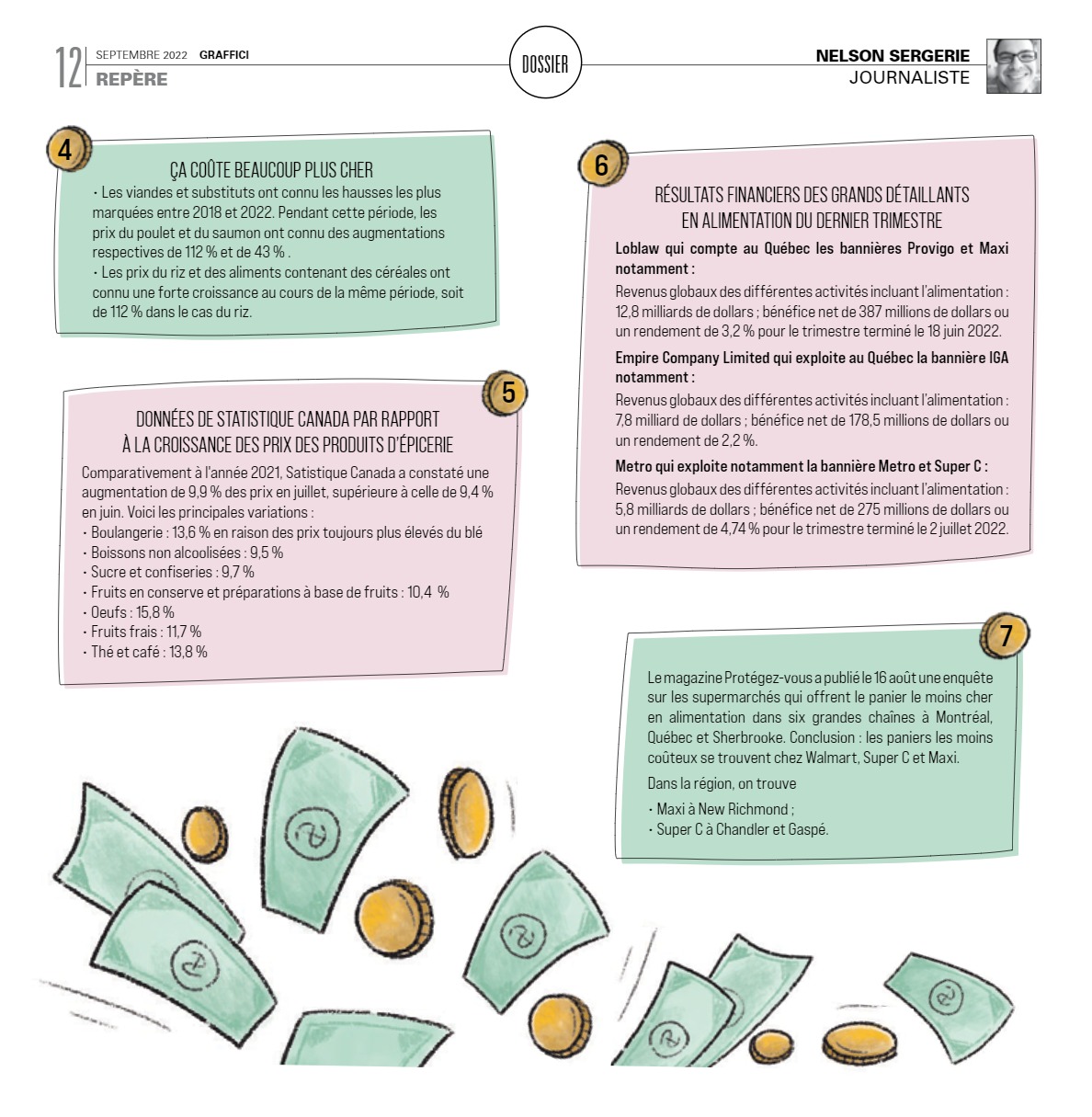 12 SEPTEMBRE 2022 GRAFFICI
REPÈRE

DOSSIER

NELSON SERGERIE
JOURNALISTE

4

ÇA COÛTE BEAUCOUP PLUS CHER

• Les viandes et substituts ont connu les hausses les plus marquées entre 2018 et 2022. Pendant cette période, les prix du poulet et du saumon ont connu des augmentations respectives de 112 % et de 43 % .

• Les prix du riz et des aliments contenant des céréales ont connu une forte croissance au cours de la même période, soit de 112 % dans le cas du riz.

5

DONNÉES DE STATISTIQUE CANADA PAR RAPPORT À LA CROISSANCE DES PRIX DES PRODUITS D'ÉPICERIE

Comparativement à l'année 2021, Satistique Canada a constaté une augmentation de 9,9 % des prix en juillet, supérieure à celle de 9,4 % en juin. Voici les principales variations :
• Boulangerie : 13,6 % en raison des prix toujours plus élevés du blé
• Boissons non alcoolisées : 9,5 %
• Sucre et confiseries : 9,7 %
• Fruits en conserve et préparations à base de fruits : 10,4 %
• Oeufs : 15,8 %
• Fruits frais : 11,7 %
• Thé et café : 13,8 %

6

RÉSULTATS FINANCIERS DES GRANDS DÉTAILLANTS EN ALIMENTATION DU DERNIER TRIMESTRE

Loblaw qui compte au Québec les bannières Provigo et Maxi notamment :

Revenus globaux des différentes activités incluant l'alimentation : 12,8 milliards de dollars ; bénéfice net de 387 millions de dollars ou un rendement de 3,2 % pour le trimestre terminé le 18 juin 2022.

Empire Company Limited qui exploite au Québec la bannière IGA notamment :

Revenus globaux des différentes activités incluant l'alimentation : 7,8 milliard de dollars ; bénéfice net de 178,5 millions de dollars ou un rendement de 2,2 %.

Metro qui exploite notamment la bannière Metro et Super C :

Revenus globaux des différentes activités incluant l'alimentation : 5,8 milliards de dollars ; bénéfice net de 275 millions de dollars ou un rendement de 4,74 % pour le trimestre terminé le 2 juillet 2022.

7

Le magazine Protégez-vous a publié le 16 août une enquête sur les supermarchés qui offrent le panier le moins cher en alimentation dans six grandes chaînes à Montréal, Québec et Sherbrooke. Conclusion : les paniers les moins coûteux se trouvent chez Walmart, Super C et Maxi.

Dans la région, on trouve

• Maxi à New Richmond ;
• Super C à Chandler et Gaspé.